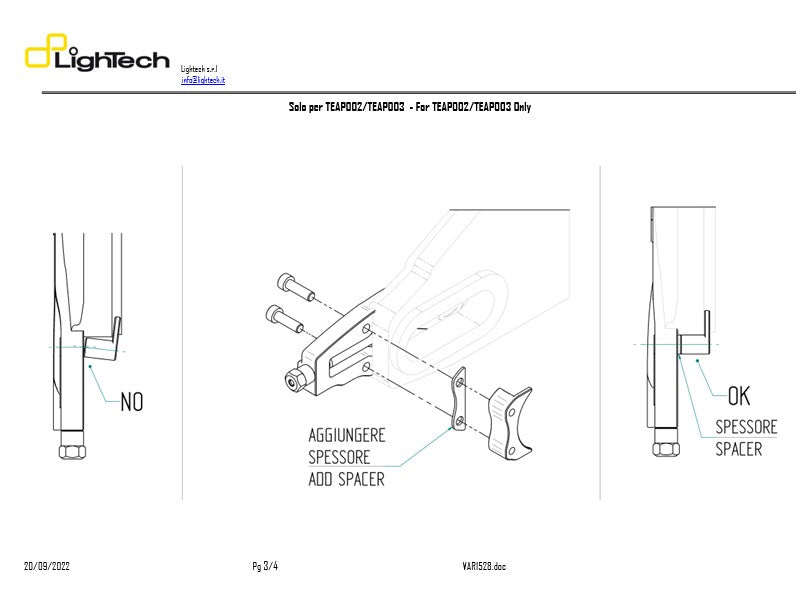 LighTech

Lightech s.r.l
info@lightech.it

Solo per TEAP002/TEAP003 - For TEAP002/TEAP003 Only

NO

AGGIUNGERE
SPESSORE
ADD SPACER

OK
SPESSORE
SPACER

20/09/2022

Pg 3/4

VARI528.doc